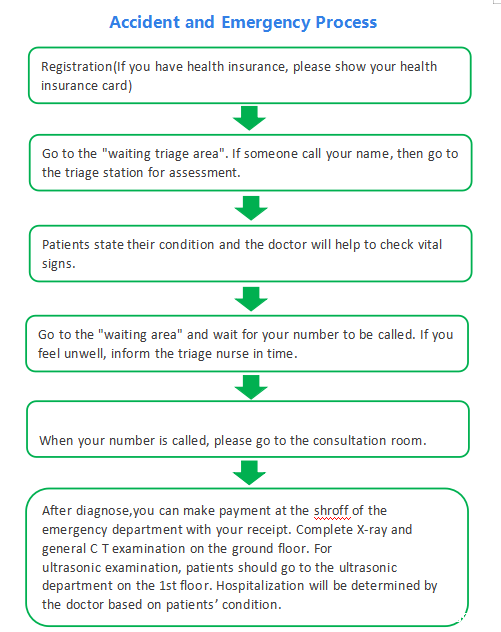 Accident and Emergency Process

Registration(If you have health insurance, please show your health insurance card)

Go to the "waiting triage area". If someone call your name, then go to the triage station for assessment.

Patients state their condition and the doctor will help to check vital signs.

Go to the "waiting area" and wait for your number to be called. If you feel unwell, inform the triage nurse in time.

When your number is called, please go to the consultation room.

After diagnose,you can make payment at the shroff of the emergency department with your receipt. Complete X-ray and general C T examination on the ground floor. For ultrasonic examination, patients should go to the ultrasonic department on the 1st floor. Hospitalization will be determined by the doctor based on patients' condition.